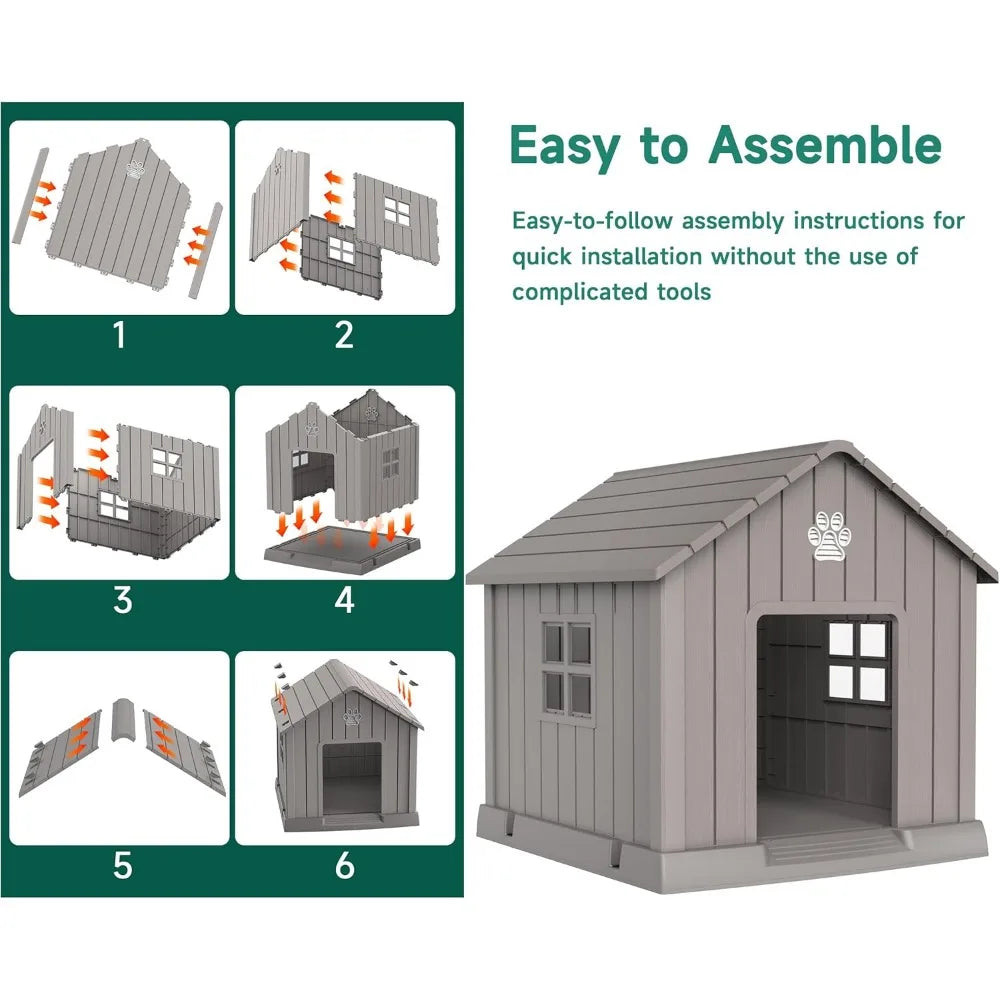 1

2

3

4

5

6

Easy to Assemble

Easy-to-follow assembly instructions for quick installation without the use of complicated tools