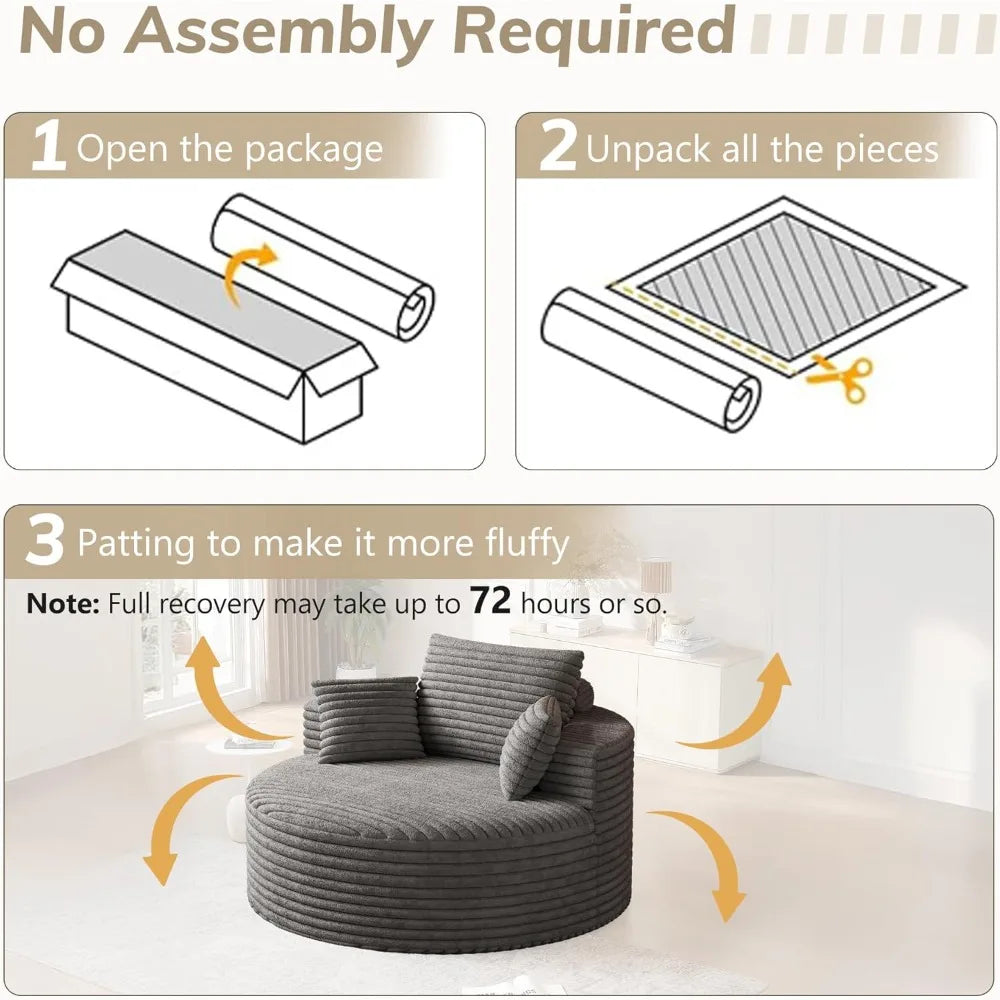 No Assembly Required

1 Open the package

2 Unpack all the pieces

3 Patting to make it more fluffy

Note: Full recovery may take up to 72 hours or so.