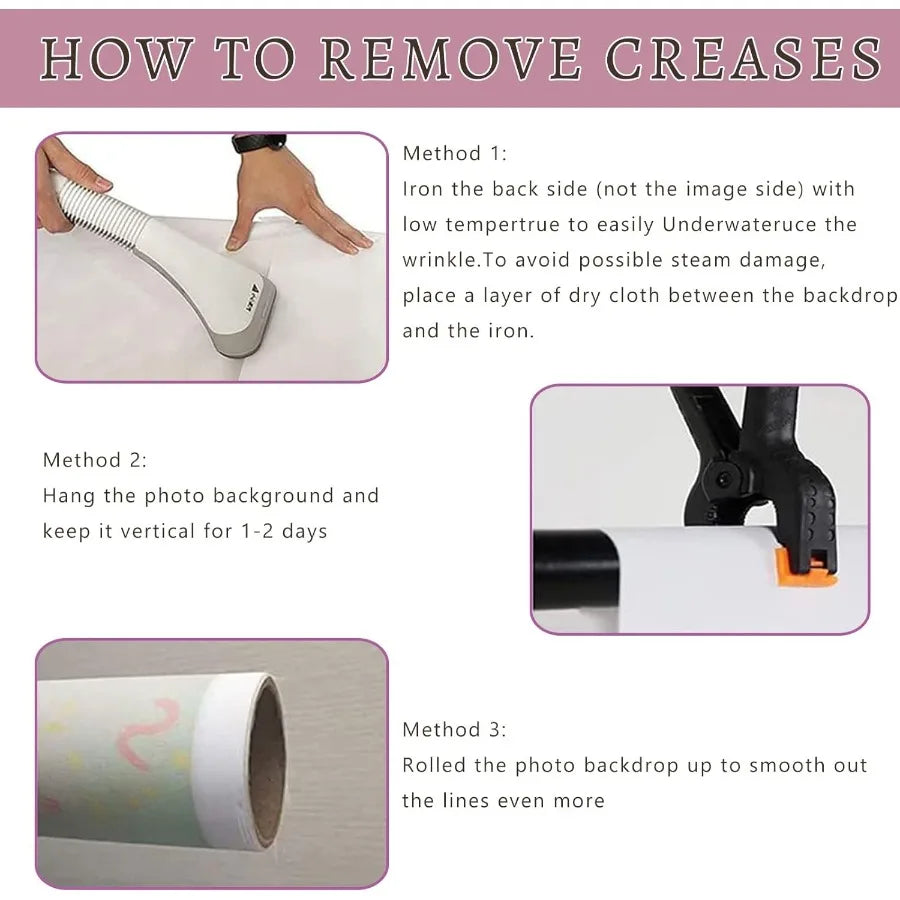 HOW TO REMOVE CREASES

Method 1:
Iron the back side (not the image side) with low tempertrue to easily Underwateruce the wrinkle.To avoid possible steam damage, place a layer of dry cloth between the backdrop and the iron.

Method 2:
Hang the photo background and keep it vertical for 1-2 days

Method 3:
Rolled the photo backdrop up to smooth out the lines even more