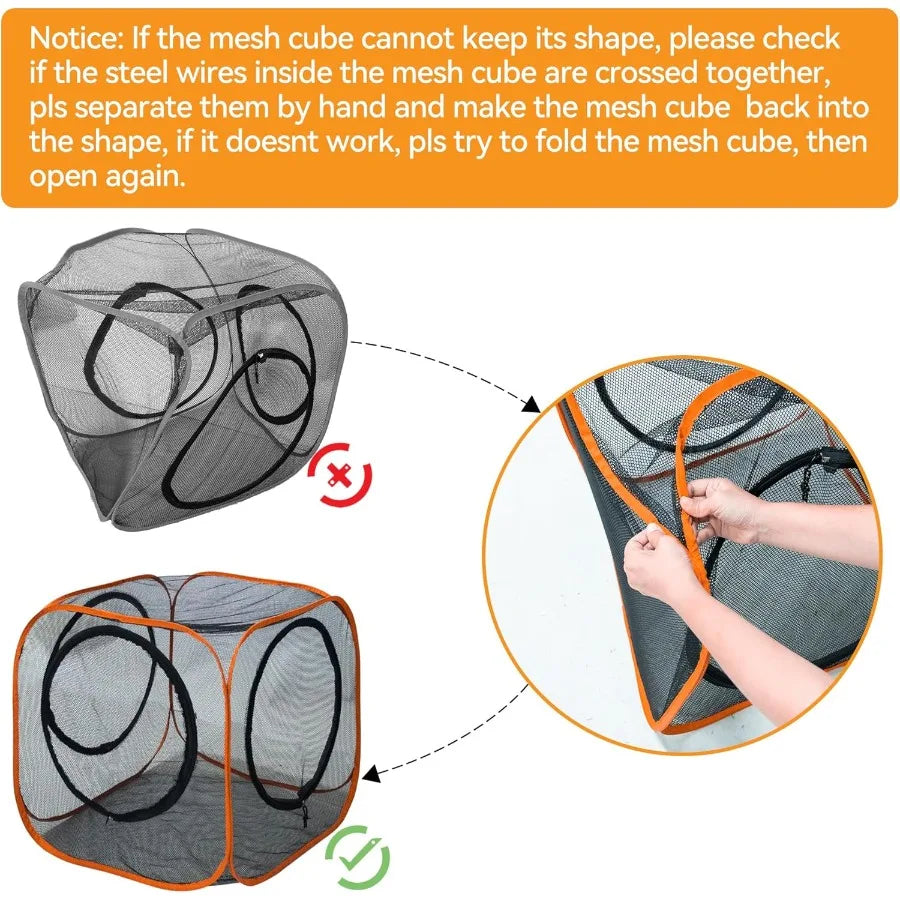 Notice: If the mesh cube cannot keep its shape, please check if the steel wires inside the mesh cube are crossed together, pls separate them by hand and make the mesh cube back into the shape, if it doesnt work, pls try to fold the mesh cube, then open again.