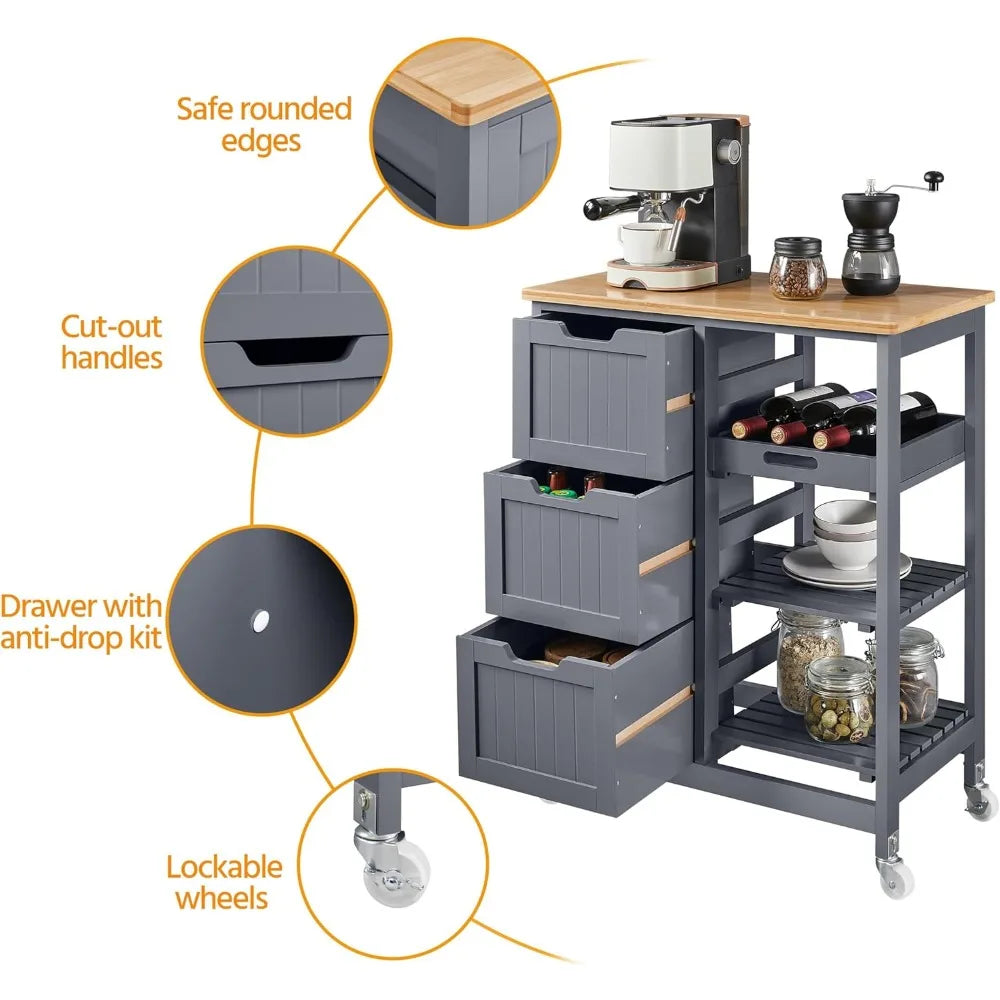 Safe rounded edges

Cut-out handles

Drawer with anti-drop kit

Lockable wheels