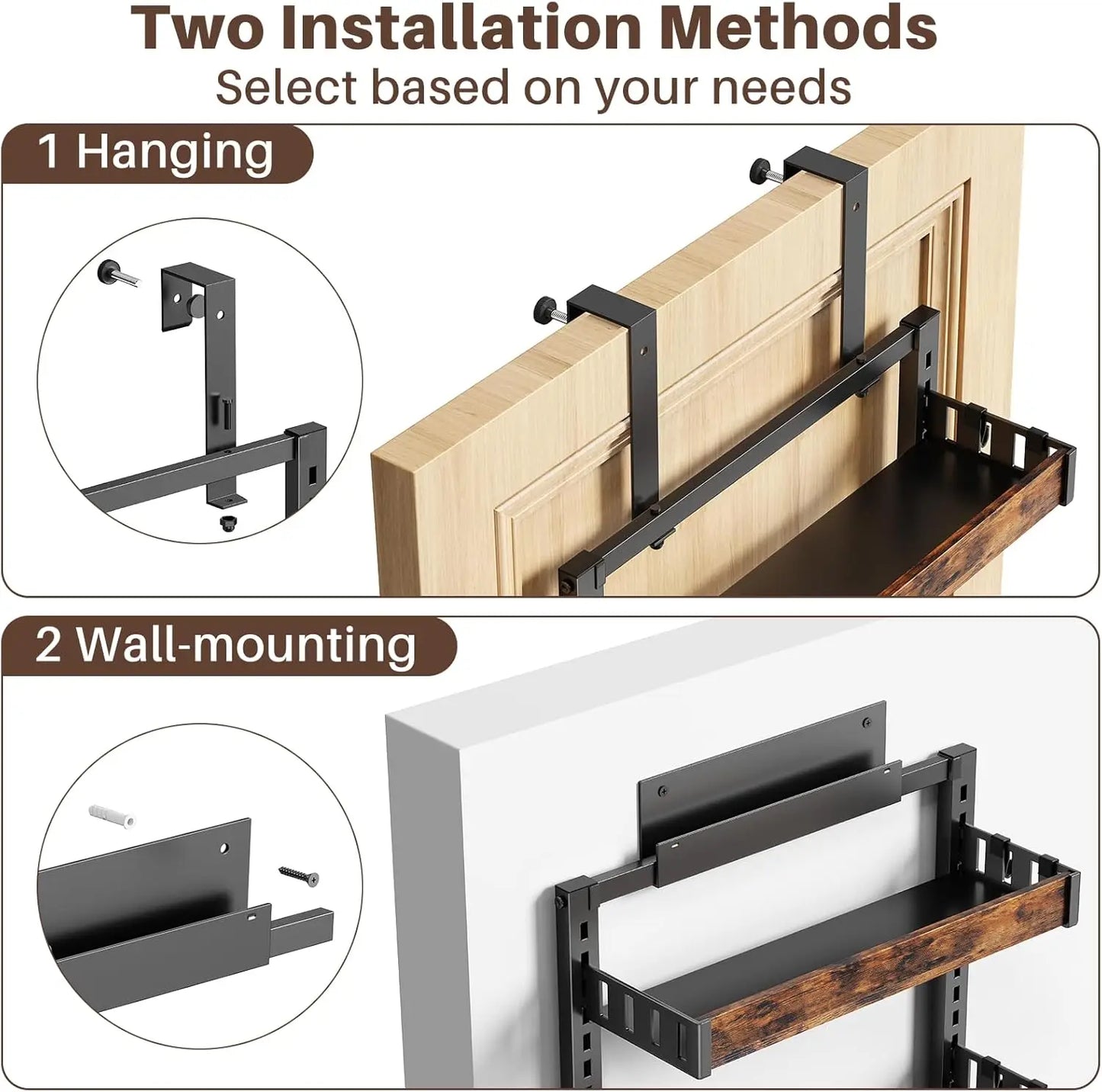 Two Installation Methods
Select based on your needs

1 Hanging

2 Wall-mounting